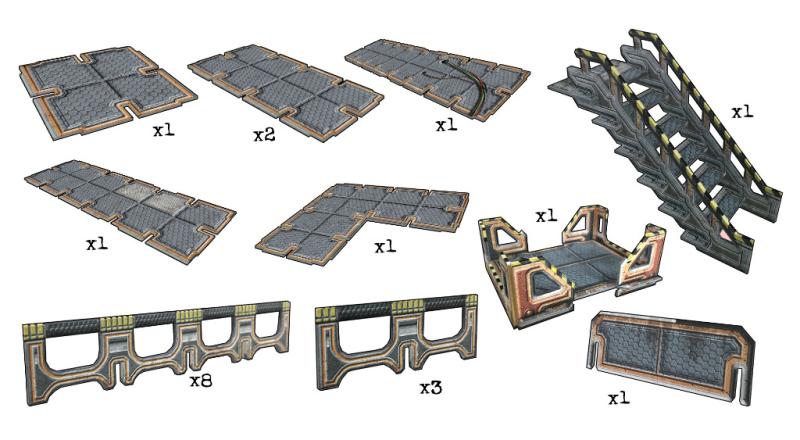 x1
x2
x1
x1
x1
x1
x1
x8
x3
x1