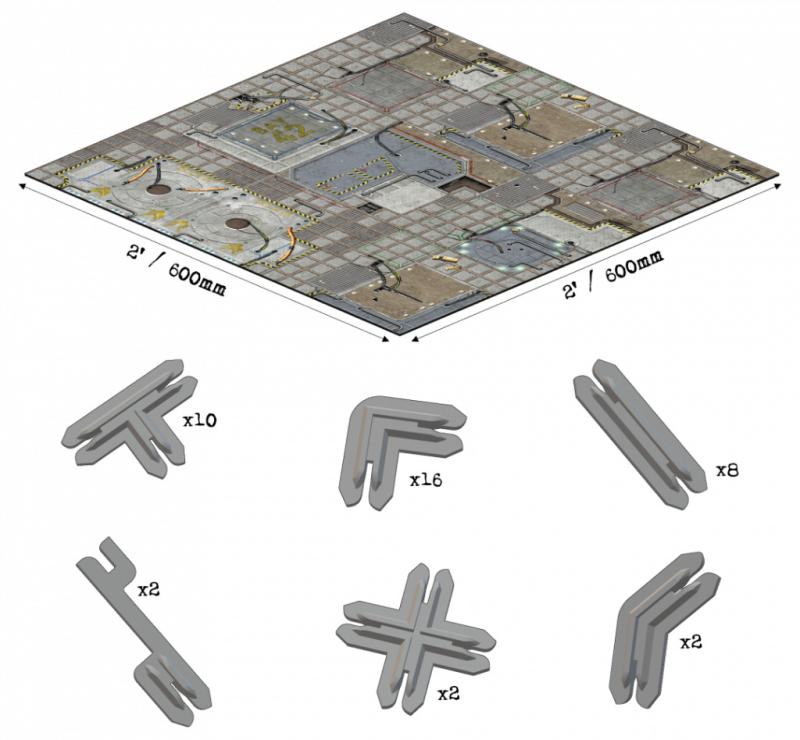 2' / 600mm

2' / 600mm

x10

x16

x8

x2

x2

x2