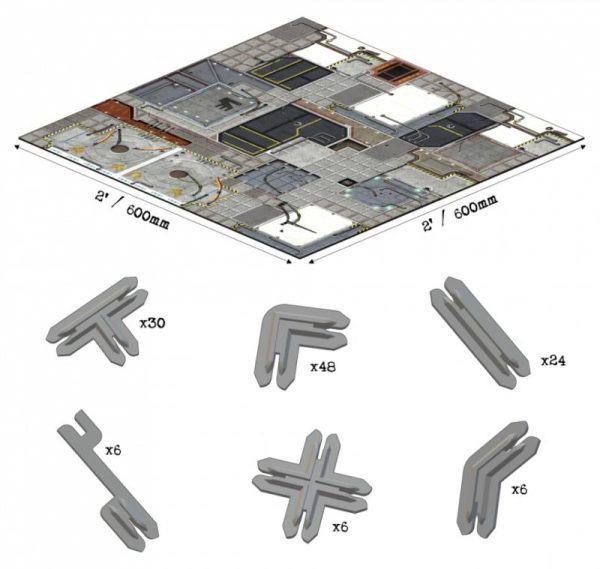 2' / 600mm

2' / 600mm

x30

x48

x24

x6

x6

x6