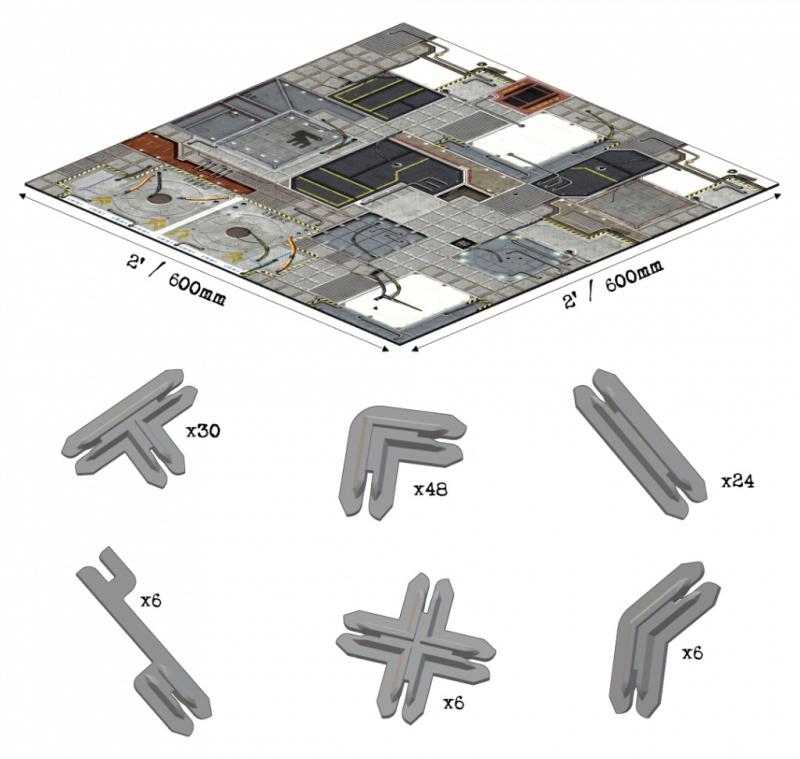 2' / 600mm

2' / 600mm

x30

x48

x24

x6

x6

x6