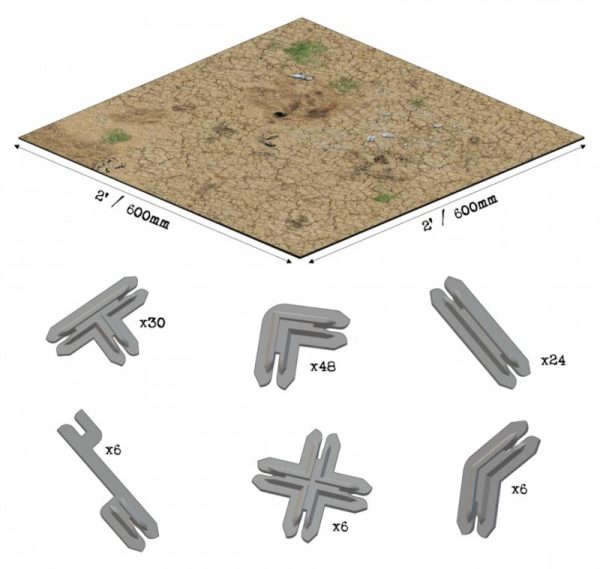 2' / 600mm

2' / 600mm

x30

x48

x24

x6

x6

x6